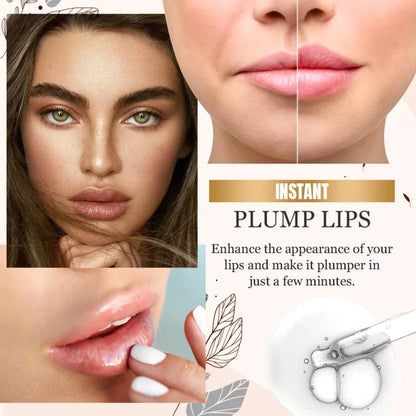 INSTANT
PLUMP LIPS

Enhance the appearance of your lips and make it plumper in just a few minutes.