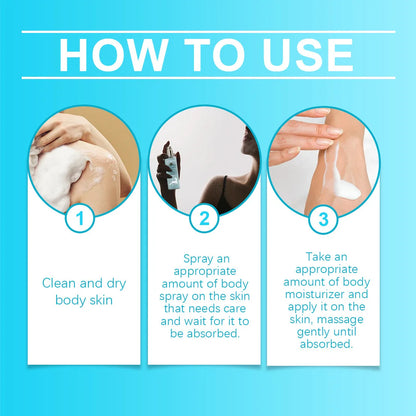 HOW TO USE

1

Clean and dry body skin

2

Spray an appropriate amount of body spray on the skin that needs care and wait for it to be absorbed.

3

Take an appropriate amount of body moisturizer and apply it on the skin, massage gently until absorbed.