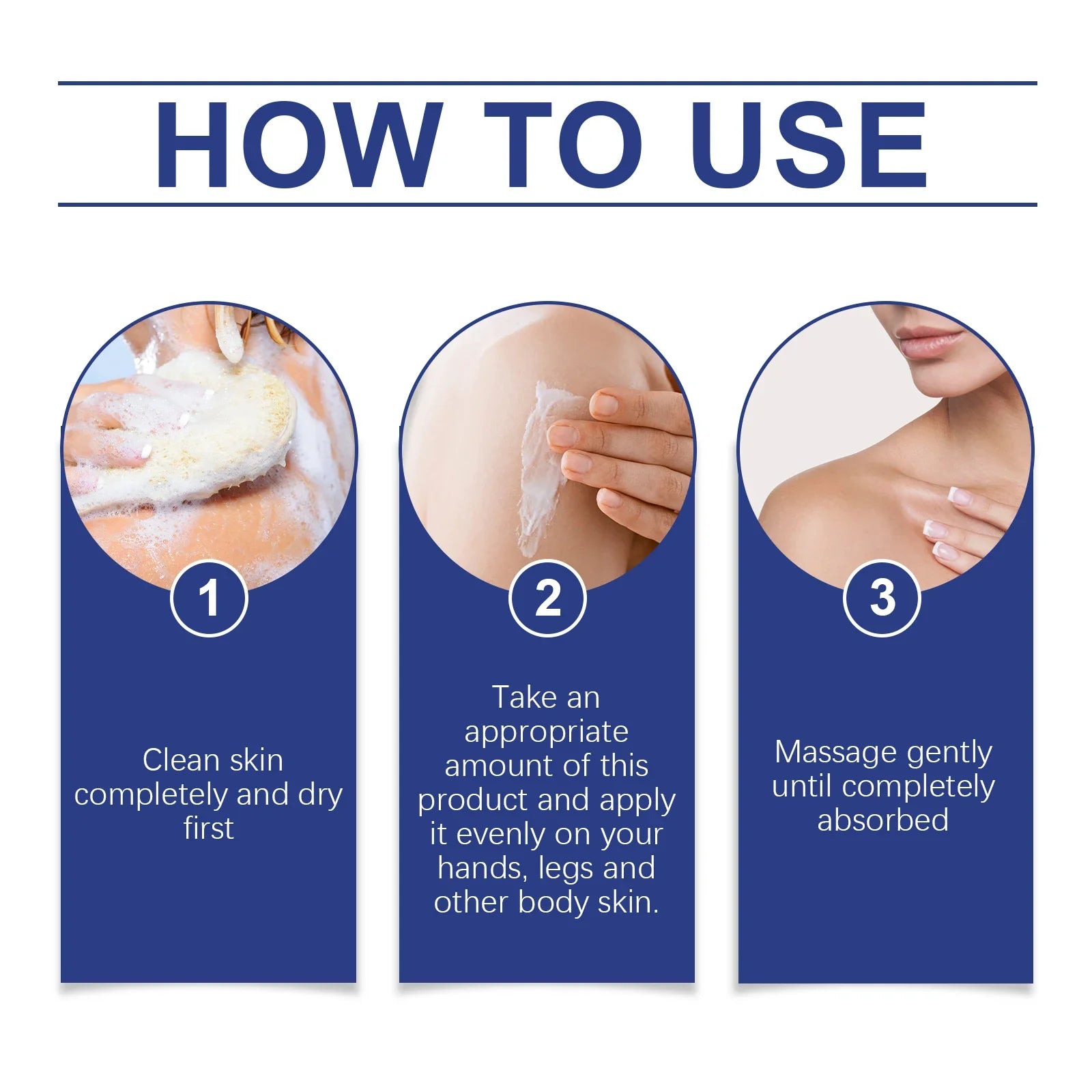 HOW TO USE

1

Clean skin completely and dry first

2

Take an appropriate amount of this product and apply it evenly on your hands, legs and other body skin.

3

Massage gently until completely absorbed