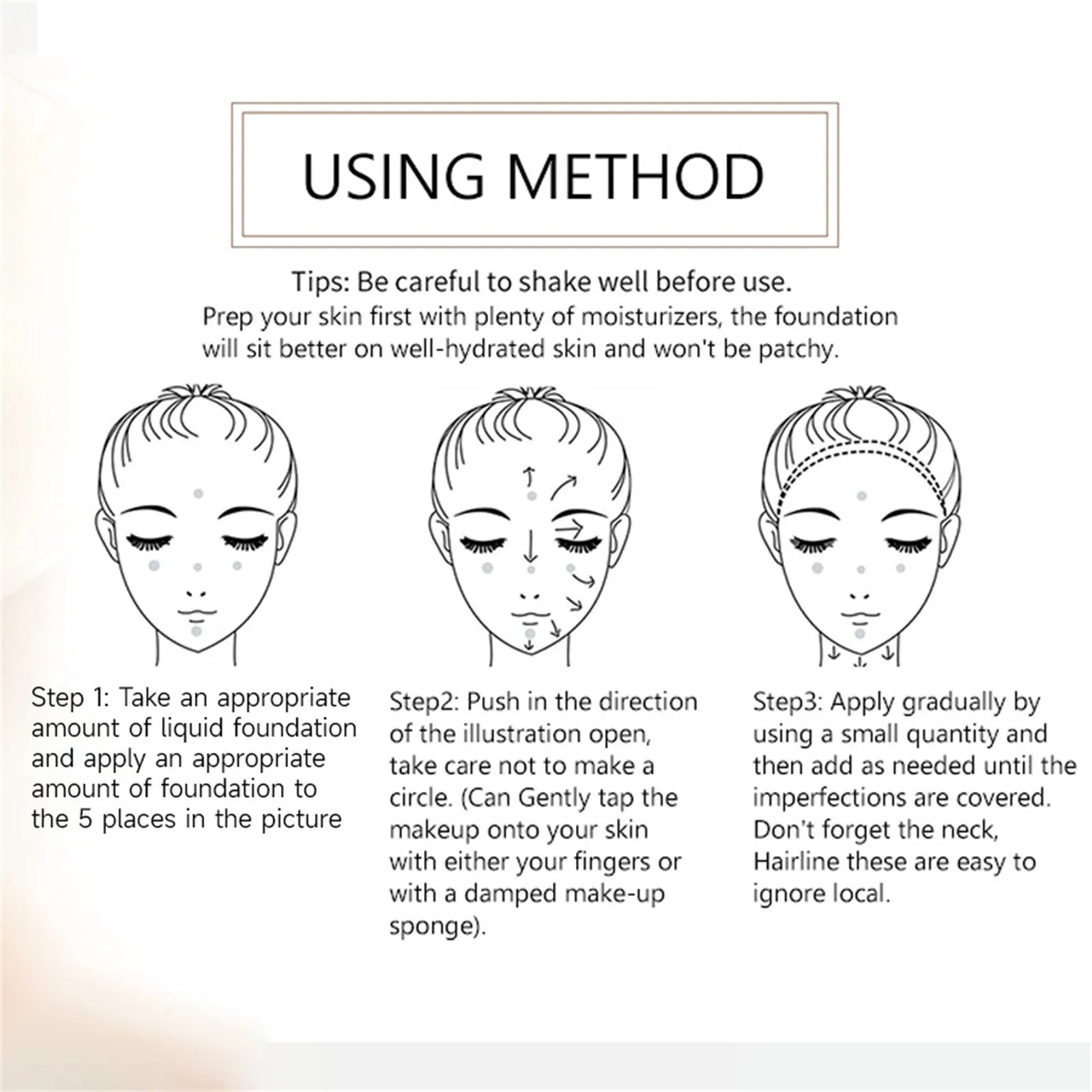 USING METHOD

Tips: Be careful to shake well before use.
Prep your skin first with plenty of moisturizers, the foundation will sit better on well-hydrated skin and won't be patchy.

Step 1: Take an appropriate amount of liquid foundation and apply an appropriate amount of foundation to the 5 places in the picture

Step2: Push in the direction of the illustration open, take care not to make a circle. (Can Gently tap the makeup onto your skin with either your fingers or with a damped make-up sponge).

Step3: Apply gradually by using a small quantity and then add as needed until the imperfections are covered. Don't forget the neck, Hairline these are easy to ignore local.