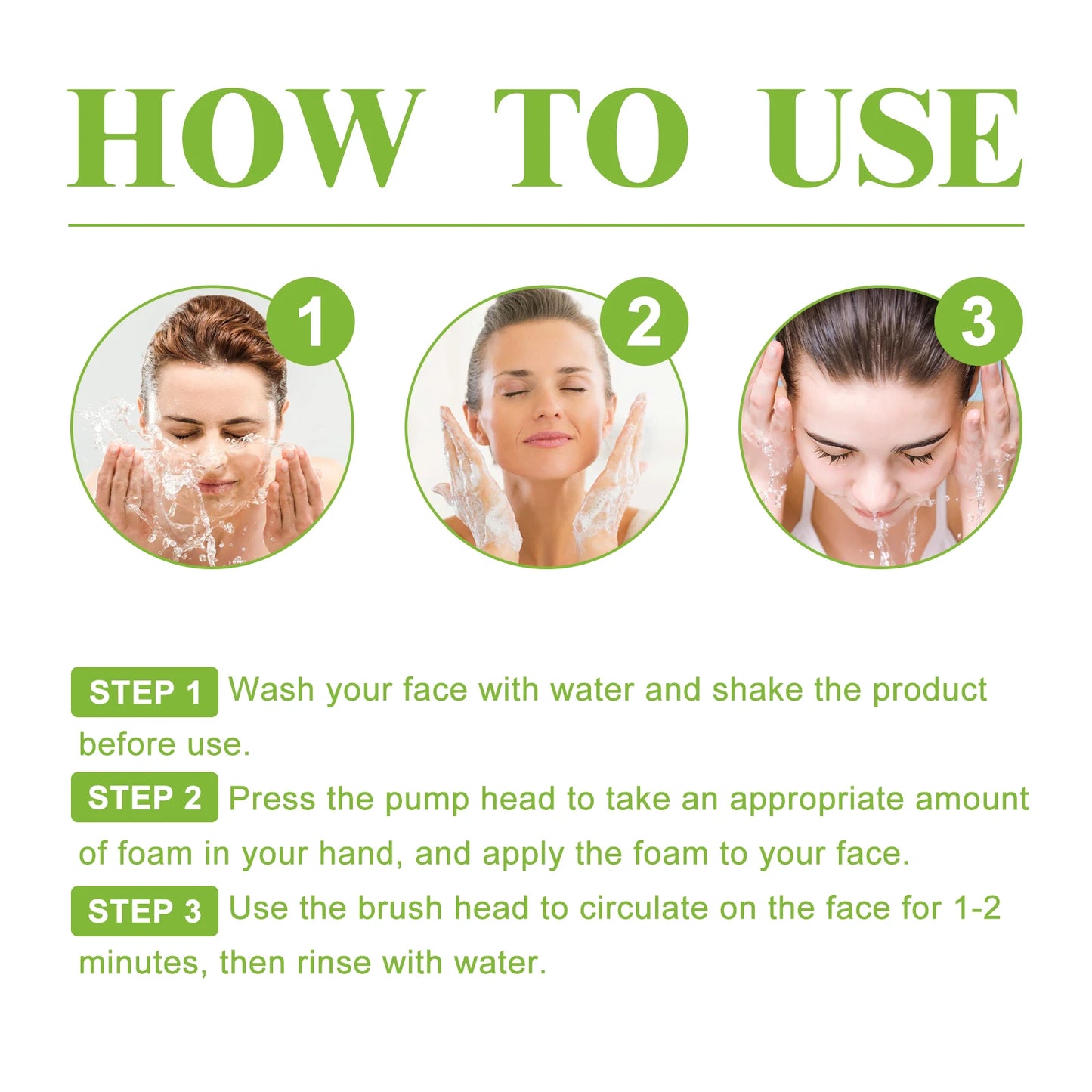 HOW TO USE

1

2

3

STEP 1 Wash your face with water and shake the product before use.

STEP 2 Press the pump head to take an appropriate amount of foam in your hand, and apply the foam to your face.

STEP 3 Use the brush head to circulate on the face for 1-2 minutes, then rinse with water.