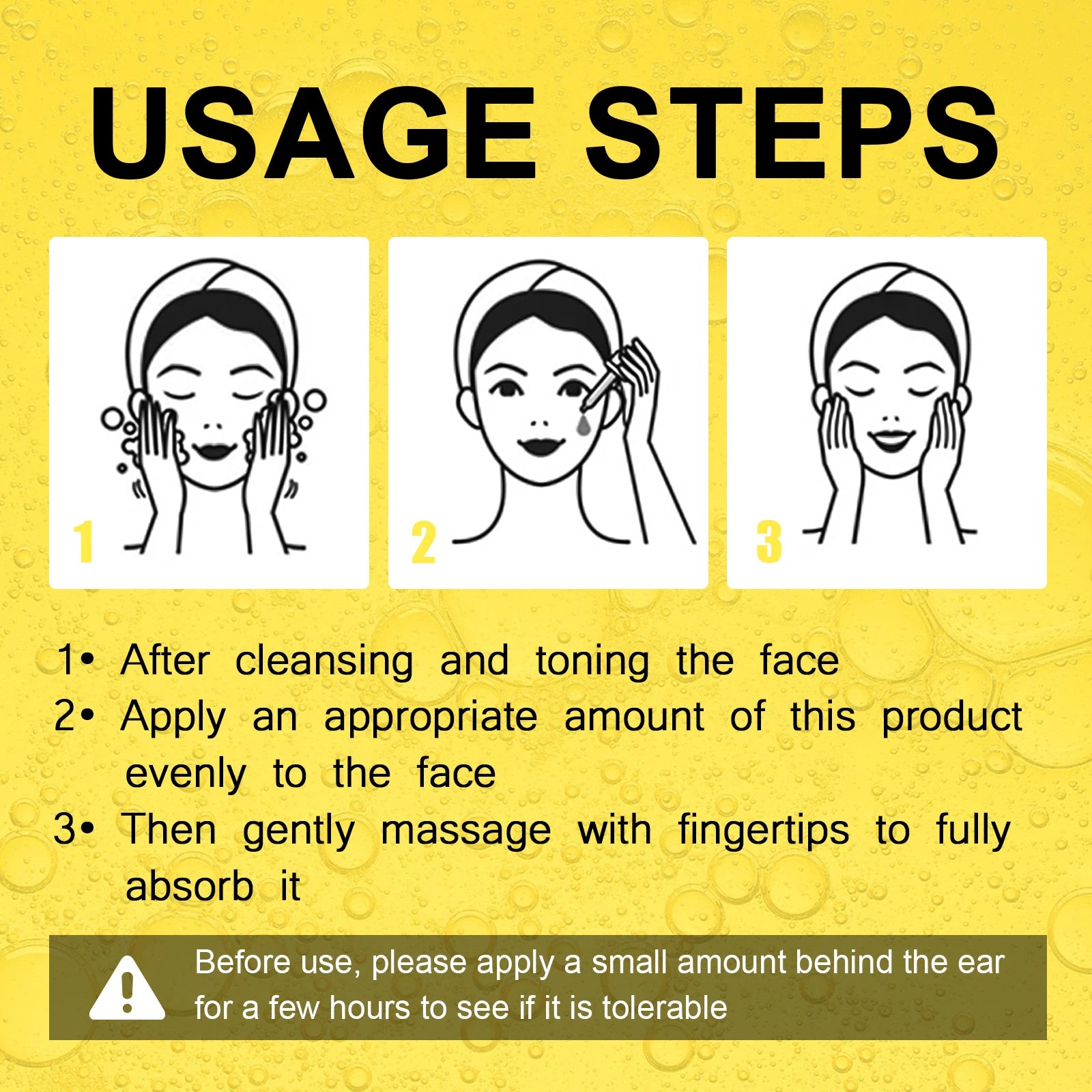 USAGE STEPS

1

2

3

1• After cleansing and toning the face

2• Apply an appropriate amount of this product evenly to the face

3• Then gently massage with fingertips to fully absorb it

Before use, please apply a small amount behind the ear for a few hours to see if it is tolerable