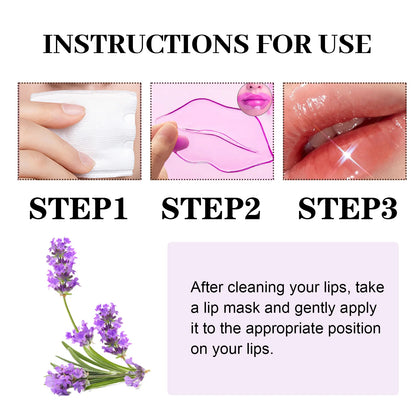 INSTRUCTIONS FOR USE

STEP1 STEP2 STEP3

After cleaning your lips, take a lip mask and gently apply it to the appropriate position on your lips.