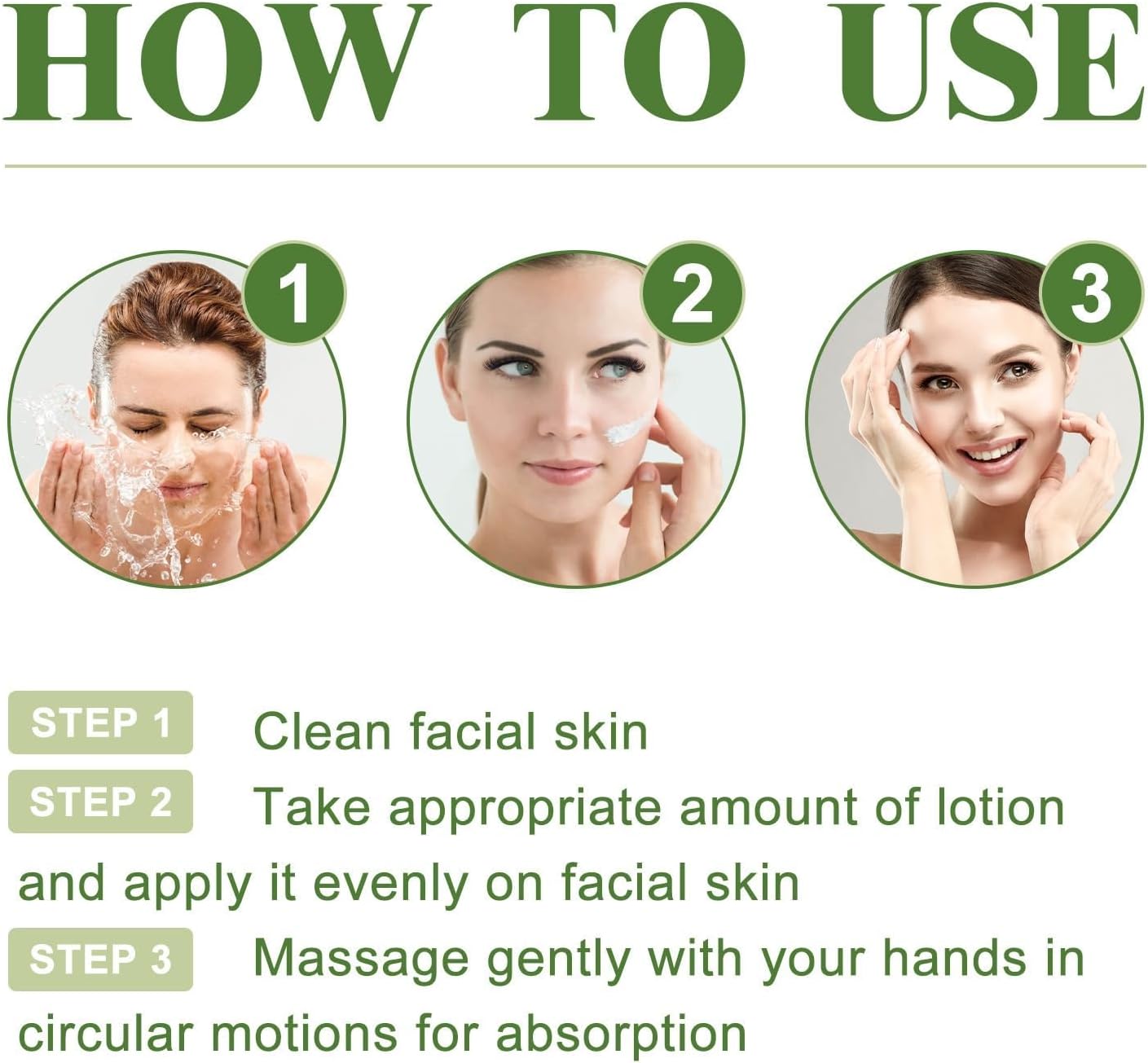 HOW TO USE

1

2

3

STEP 1 Clean facial skin

STEP 2 Take appropriate amount of lotion and apply it evenly on facial skin

STEP 3 Massage gently with your hands in circular motions for absorption